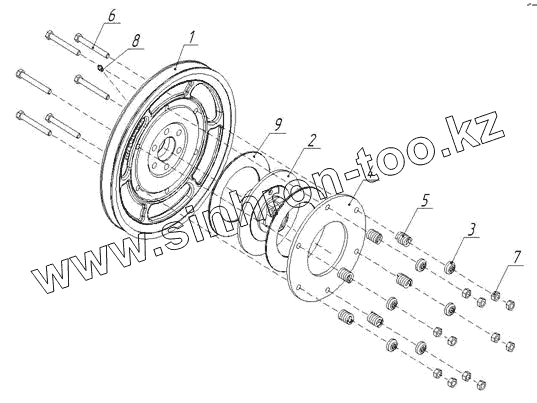 6
8
1
9
2
4
5
3
7
www.sinhron-too.kz